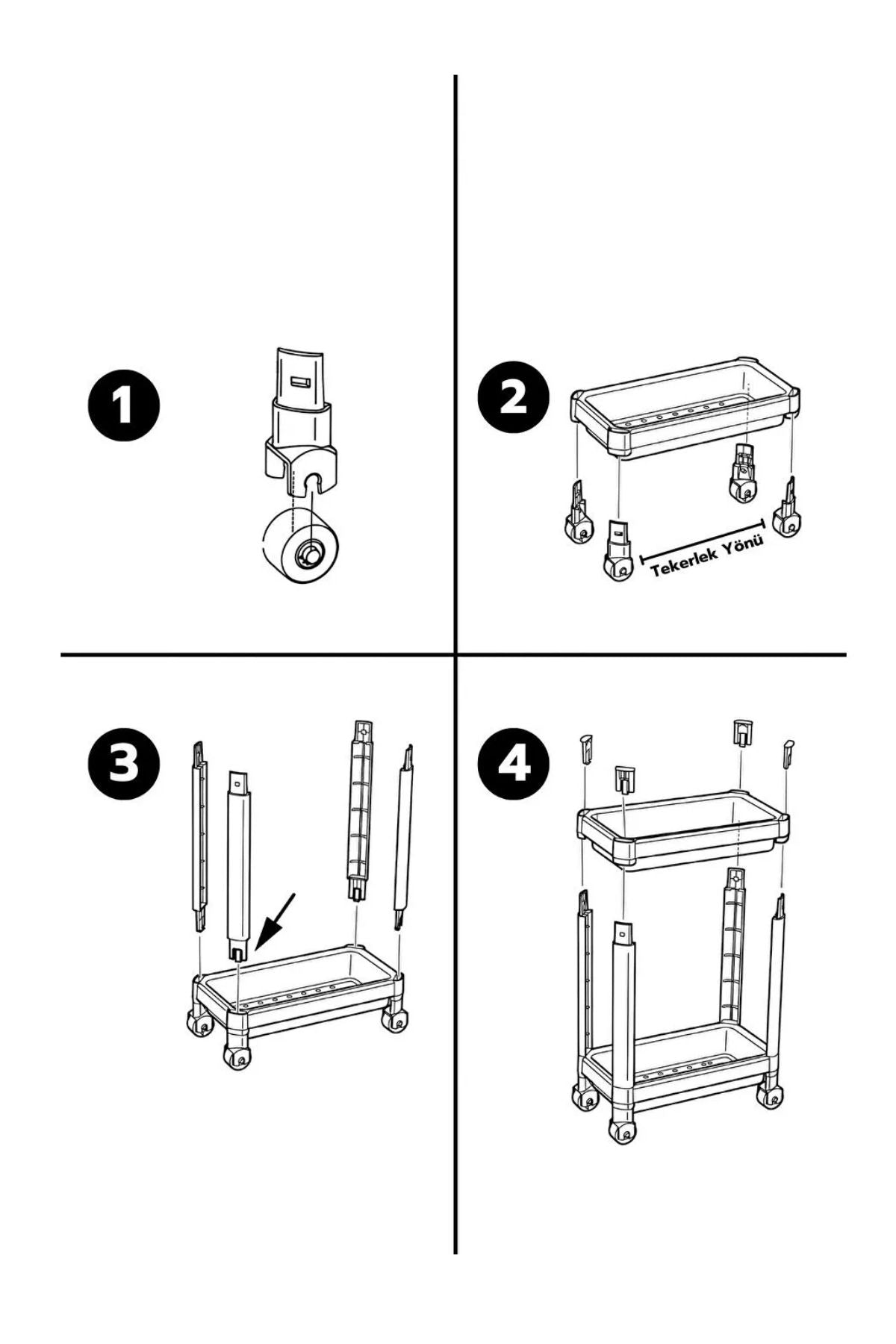 1

2

Tekerlek Yönü

3

4