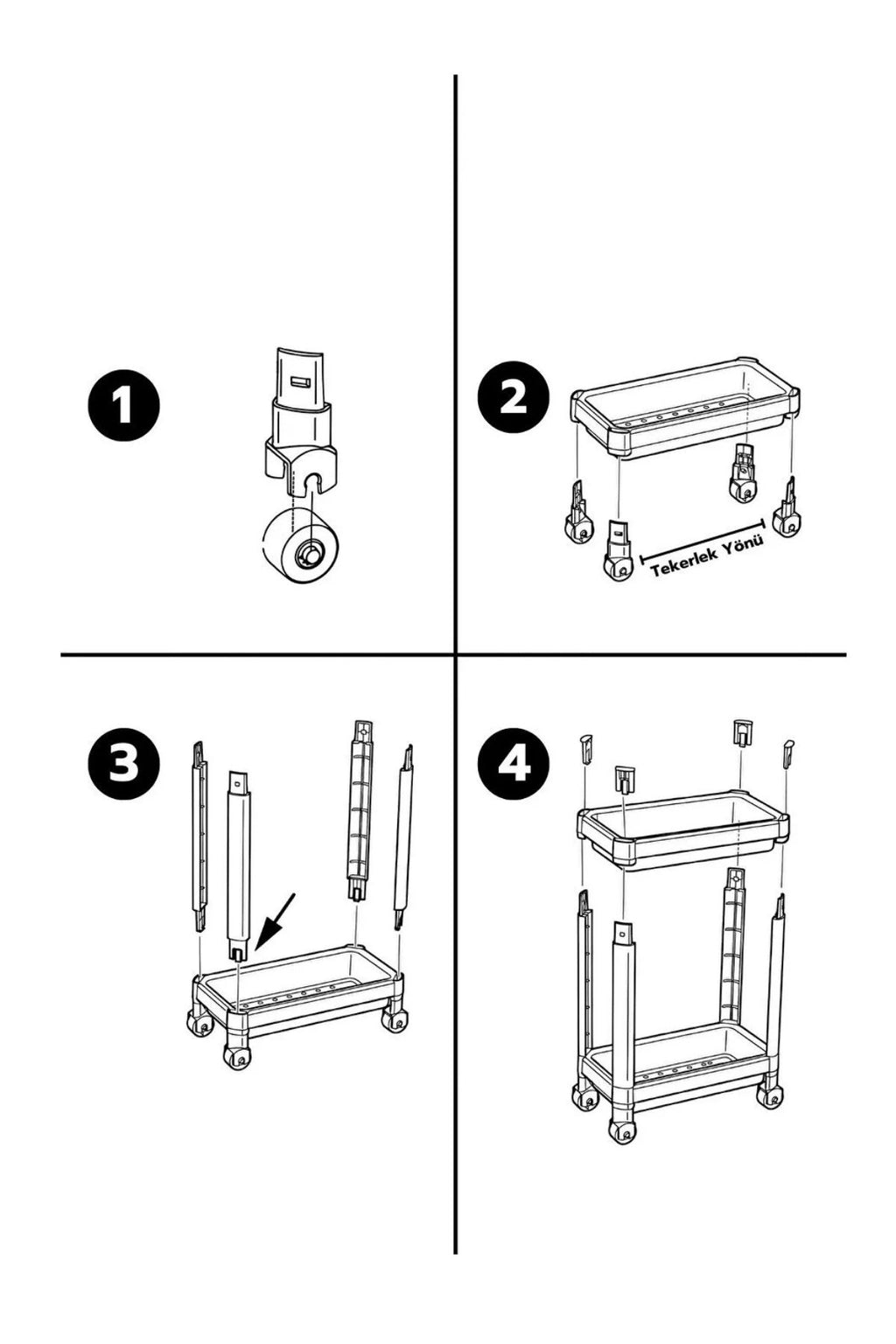 1

2

Tekerlek Yönü

3

4