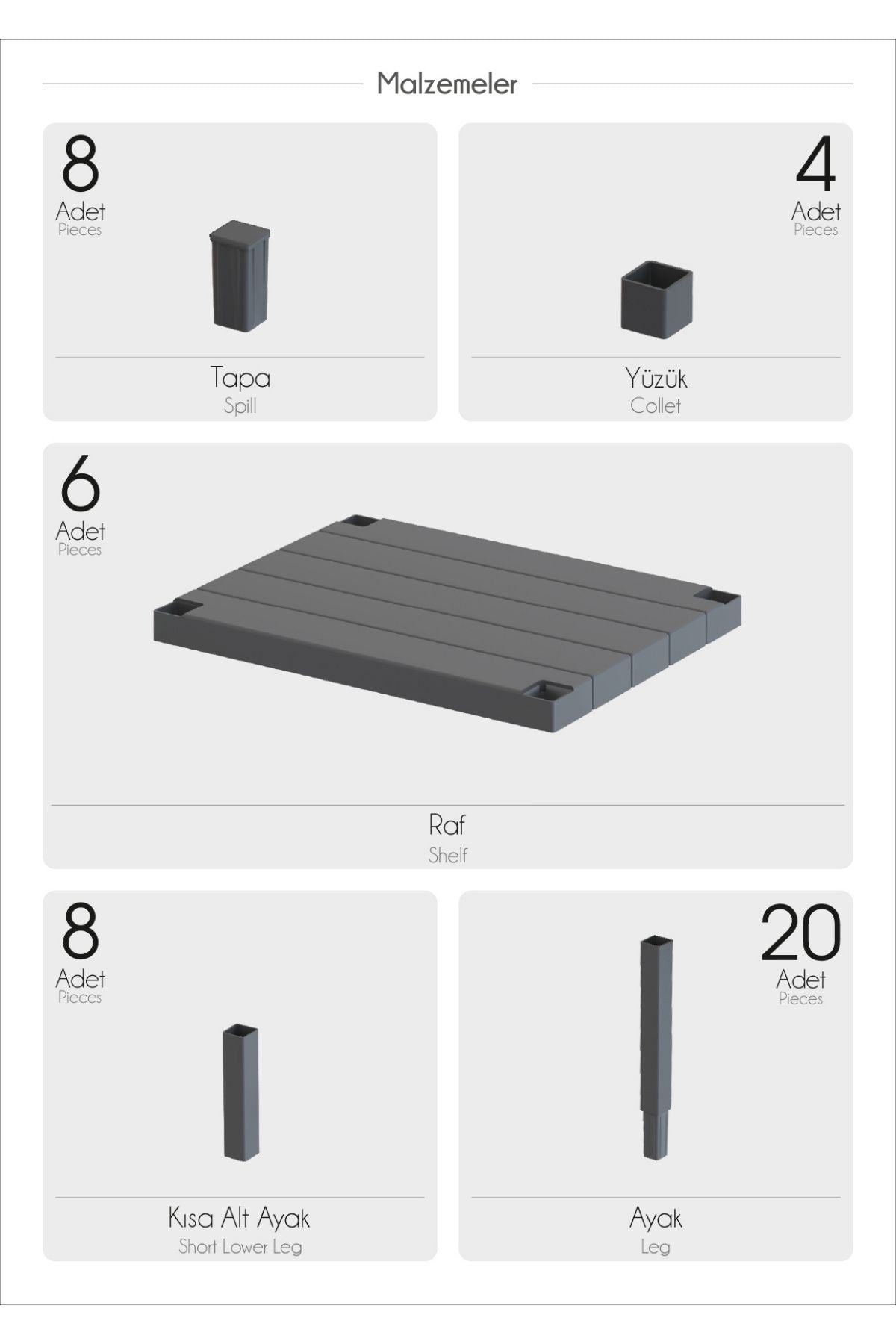 Malzemeler

8
Adet
Pieces

Tapa
Spill

4
Adet
Pieces

Yüzük
Collet

6
Adet
Pieces

Raf
Shelf

8
Adet
Pieces

Kısa Alt Ayak
Short Lower Leg

20
Adet
Pieces

Ayak
Leg