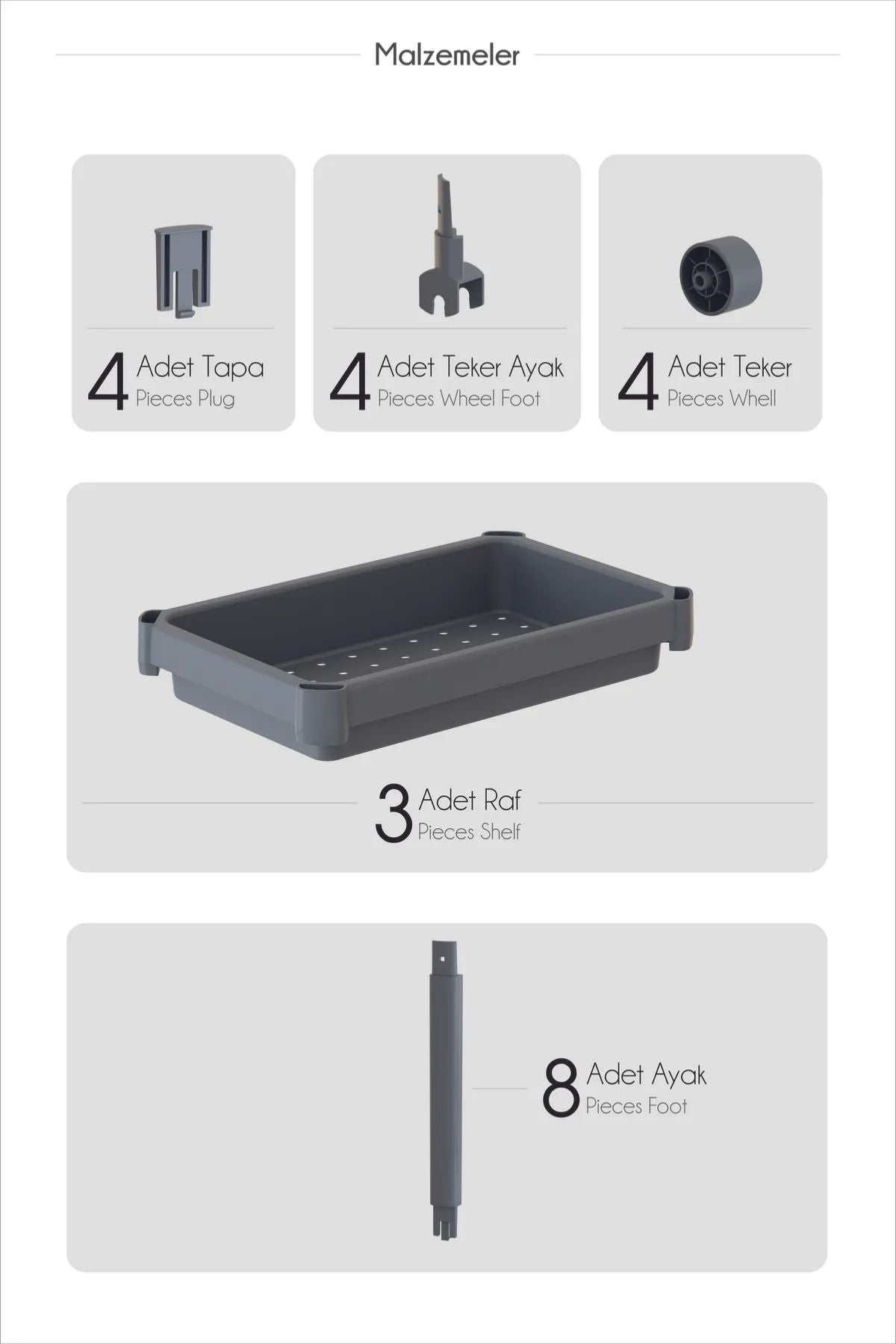 Malzemeler

4 Adet Tapa
Pieces Plug

4 Adet Teker Ayak
Pieces Wheel Foot

4 Adet Teker
Pieces Whell

3 Adet Raf
Pieces Shelf

8 Adet Ayak
Pieces Foot